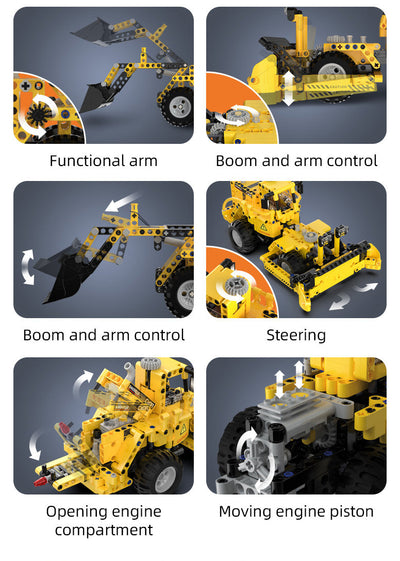 Functional arm

Boom and arm control

Boom and arm control

Steering

Opening engine compartment

Moving engine piston