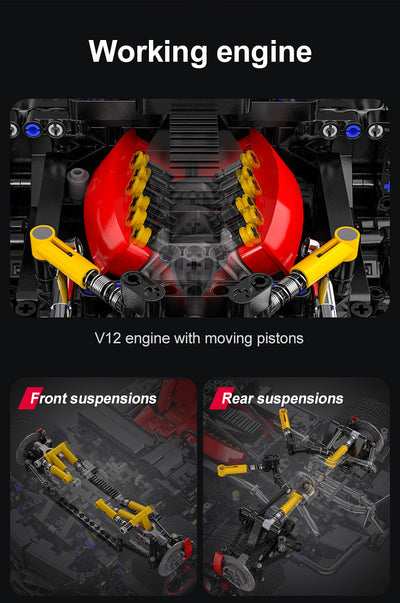 Working engine

V12 engine with moving pistons

Front suspensions

Rear suspensions