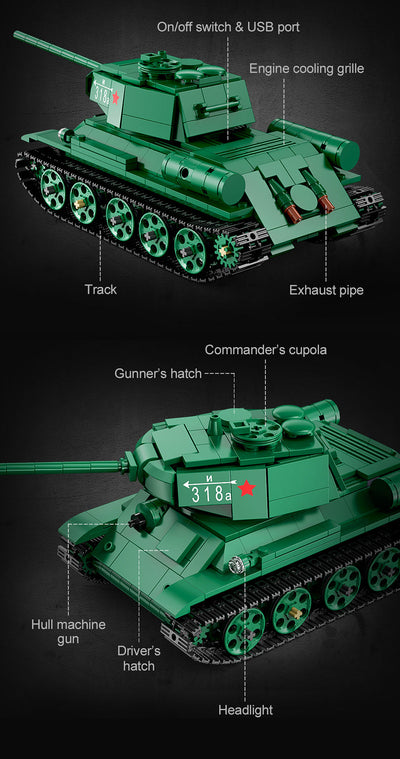 On/off switch & USB port

Engine cooling grille

318a

Track

Exhaust pipe

Commander's cupola

Gunner's hatch

и

318a

Hull machine gun

Driver's hatch

Headlight