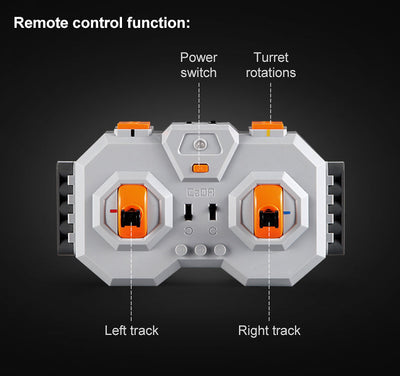 Remote control function:

Power switch

Turret rotations

CaDA

Left track

Right track