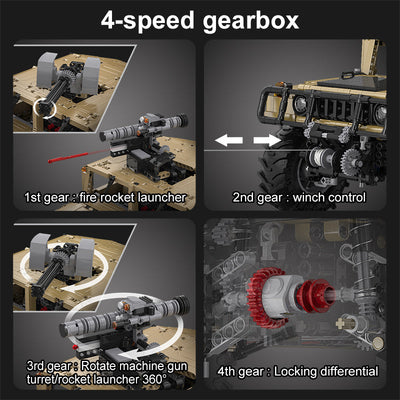 4-speed gearbox

1st gear : fire rocket launcher

2nd gear : winch control

3rd gear : Rotate machine gun turret/rocket launcher 360°

4th gear : Locking differential