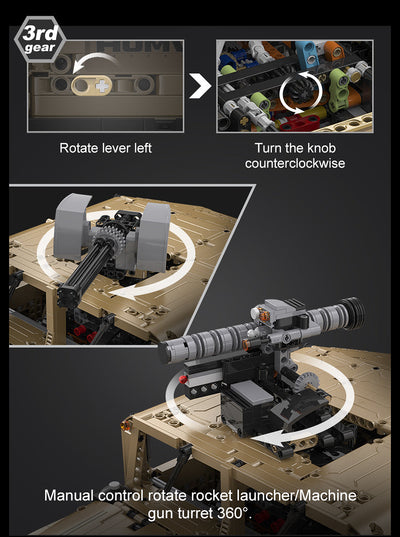 3rd gear

Rotate lever left

Turn the knob counterclockwise

Manual control rotate rocket launcher/Machine gun turret 360°.