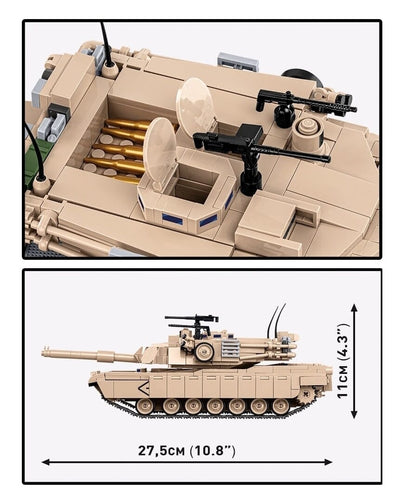 11CM (4.3")

27,5CM (10.8")