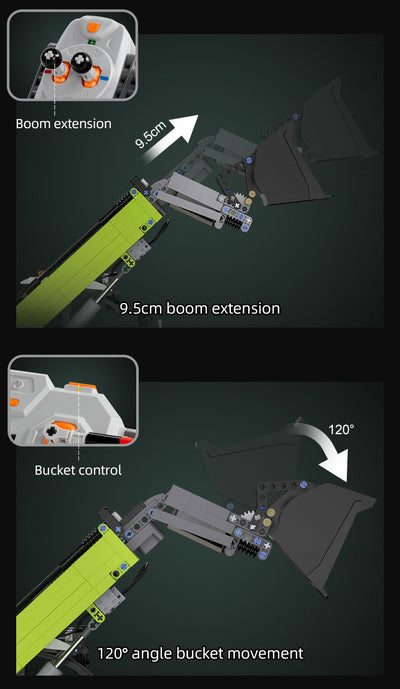 Boom extension

9.5cm

9.5cm boom extension

Bucket control

120°

120° angle bucket movement